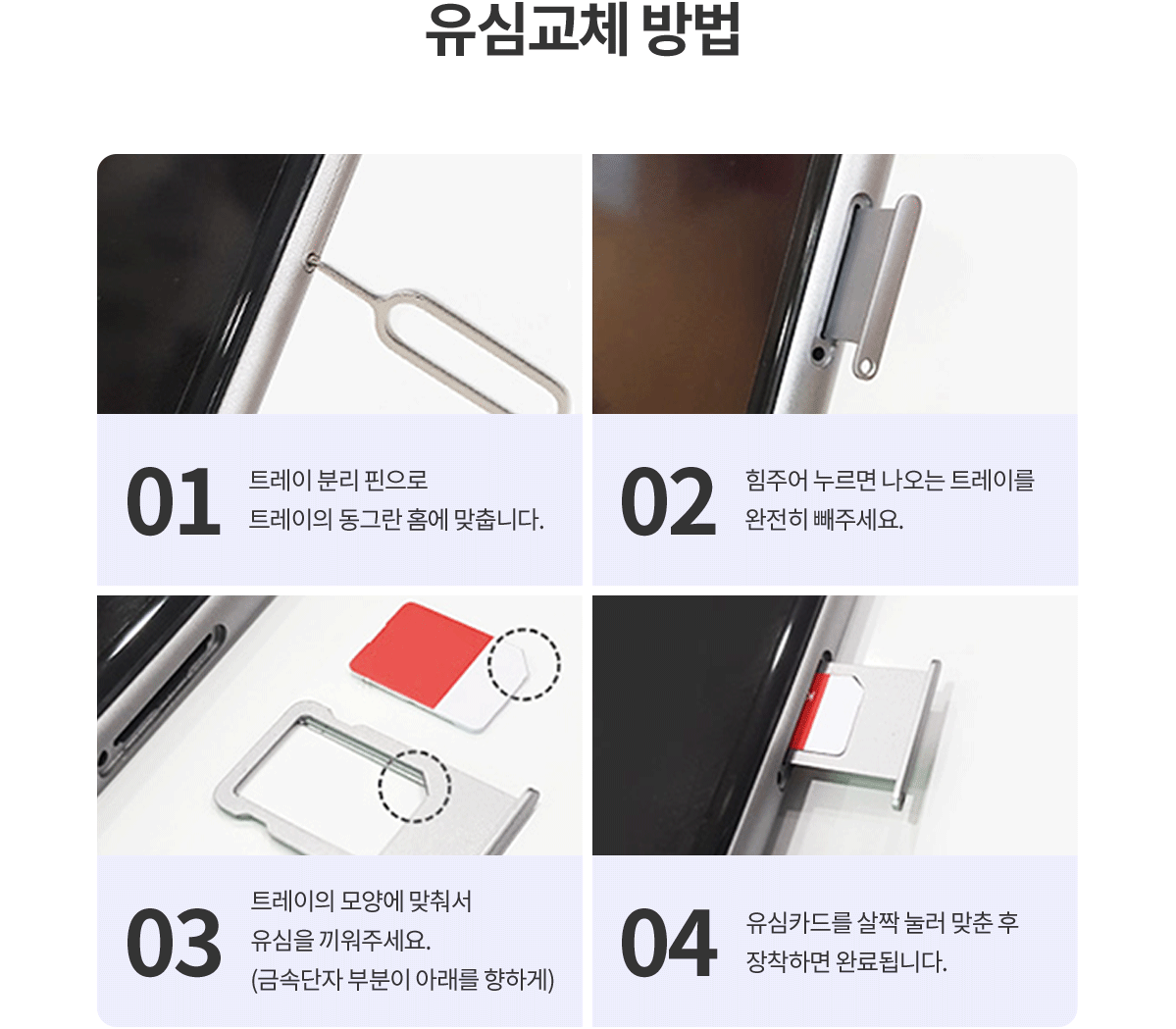 유심교체 방법

01
트레이 분리 핀으로
트레이의 동그란 홈에 맞춥니다.

02
힘주어 누르면 나오는 트레이를
완전히 빼주세요.

03
트레이의 모양에 맞춰서
유심을 끼워주세요.
(금속단자 부분이 아래를 향하게)

04
유심카드를 살짝 눌러 맞춘 후
장착하면 완료됩니다.